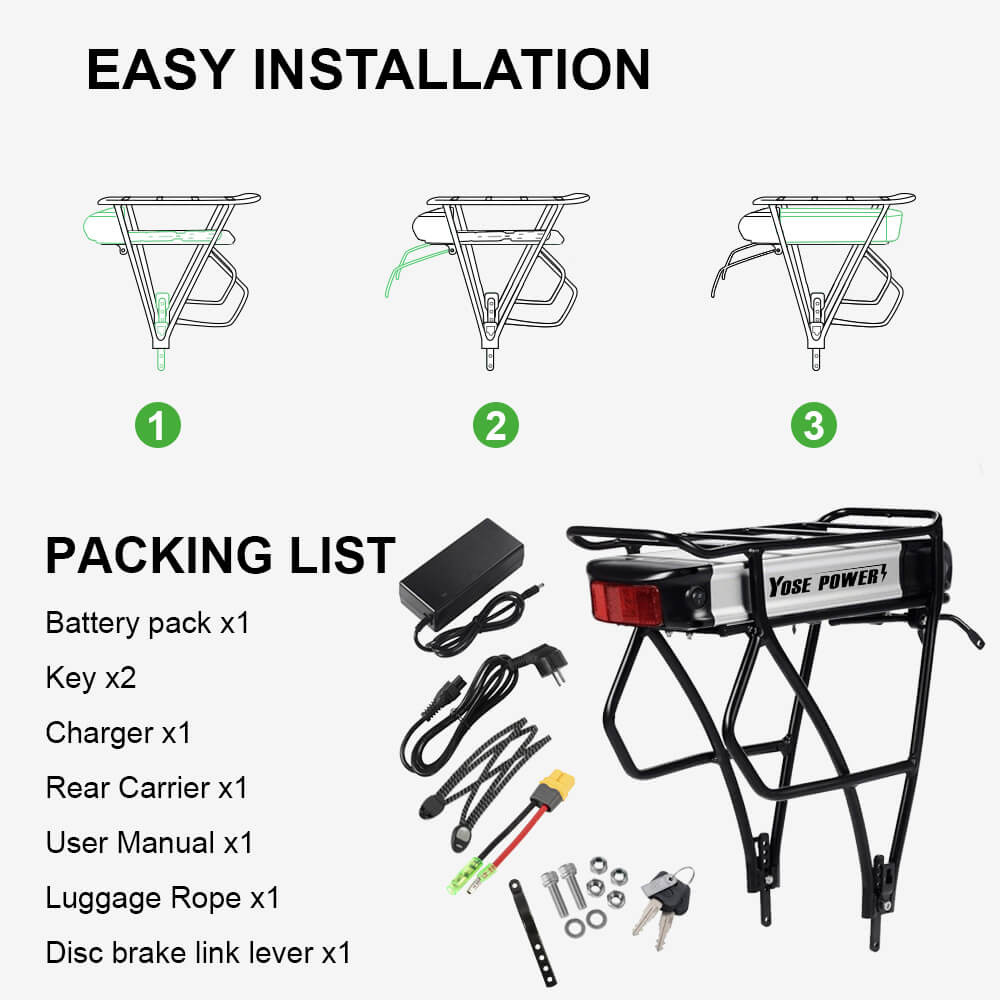 EASY INSTALLATION

1

2

3

PACKING LIST

Battery pack x1

Key x2

Charger x1

Rear Carrier x1

User Manual x1

Luggage Rope x1

Disc brake link lever x1

YOSE POWER