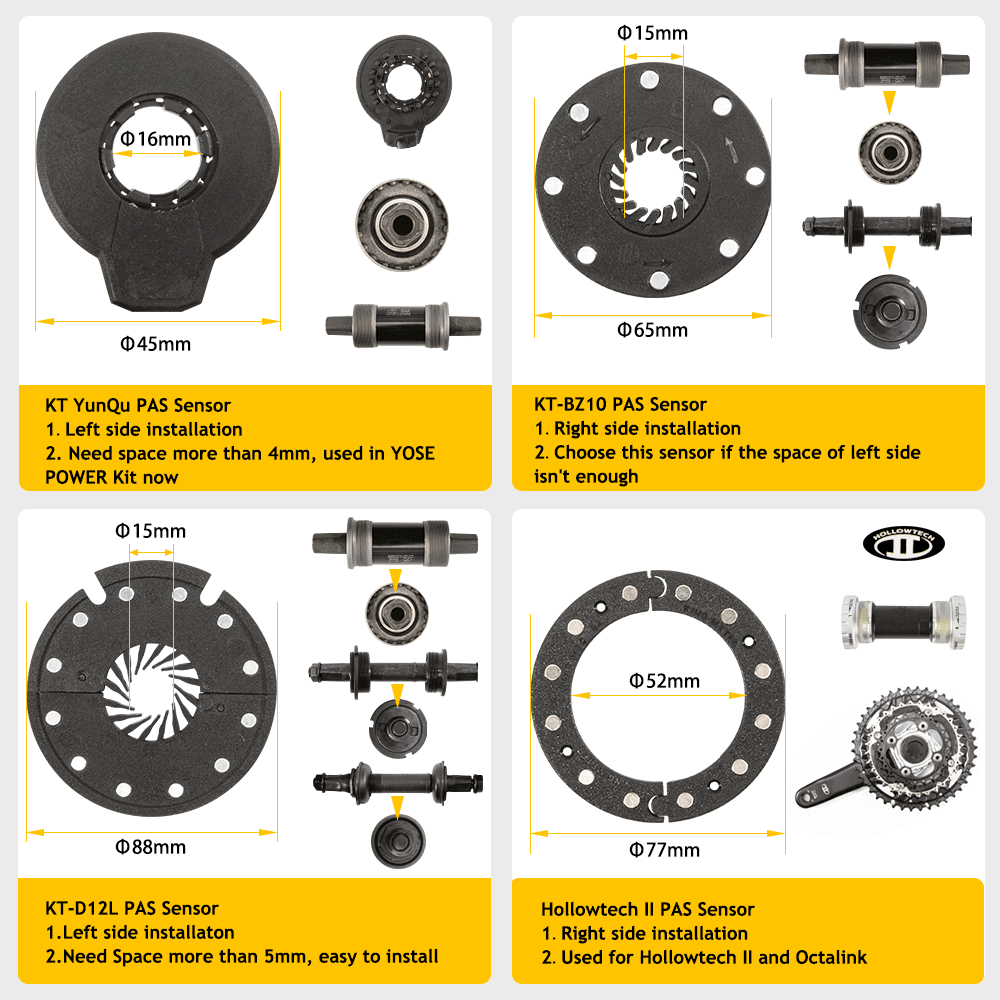 Φ16mm

Φ45mm

KT YunQu PAS Sensor
1. Left side installation
2. Need space more than 4mm, used in YOSE POWER Kit now

Φ15mm

Φ65mm

KT-BZ10 PAS Sensor
1. Right side installation
2. Choose this sensor if the space of left side isn't enough

Φ15mm

Φ88mm

KT-D12L PAS Sensor
1.Left side installaton
2.Need Space more than 5mm, easy to install

HOLLOWTECH II

Φ52mm

Φ77mm

Hollowtech II PAS Sensor
1. Right side installation
2. Used for Hollowtech II and Octalink